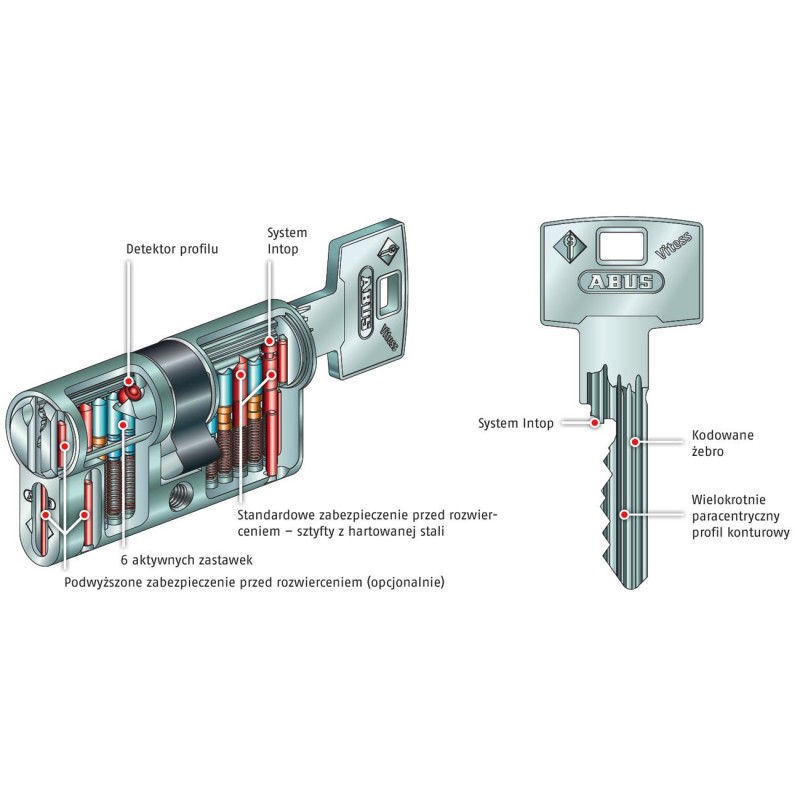 Detektor profilu

System Intop

ABUS

Vitess

Standardowe zabezpieczenie przed rozwierceniem – sztyfty z hartowanej stali

6 aktywnych zastawek

Podwyższone zabezpieczenie przed rozwierceniem (opcjonalnie)

Vitess

ABUS

System Intop

Kodowane żebro

Wielokrotnie paracentryczny profil konturowy